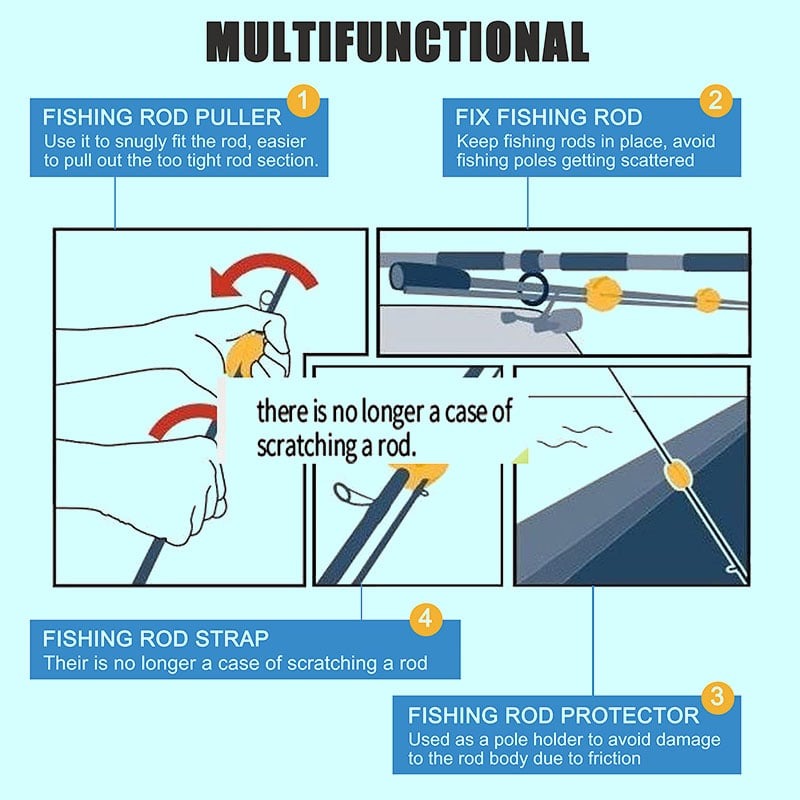 MULTIFUNCTIONAL

1
FISHING ROD PULLER
Use it to snugly fit the rod, easier to pull out the too tight rod section.

2
FIX FISHING ROD
Keep fishing rods in place, avoid fishing poles getting scattered

there is no longer a case of scratching a rod.

4
FISHING ROD STRAP
Their is no longer a case of scratching a rod

3
FISHING ROD PROTECTOR
Used as a pole holder to avoid damage to the rod body due to friction