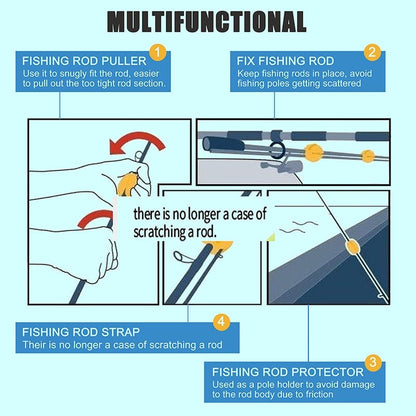 MULTIFUNCTIONAL

1
FISHING ROD PULLER
Use it to snugly fit the rod, easier to pull out the too tight rod section.

2
FIX FISHING ROD
Keep fishing rods in place, avoid fishing poles getting scattered

there is no longer a case of scratching a rod.

4
FISHING ROD STRAP
Their is no longer a case of scratching a rod

3
FISHING ROD PROTECTOR
Used as a pole holder to avoid damage to the rod body due to friction